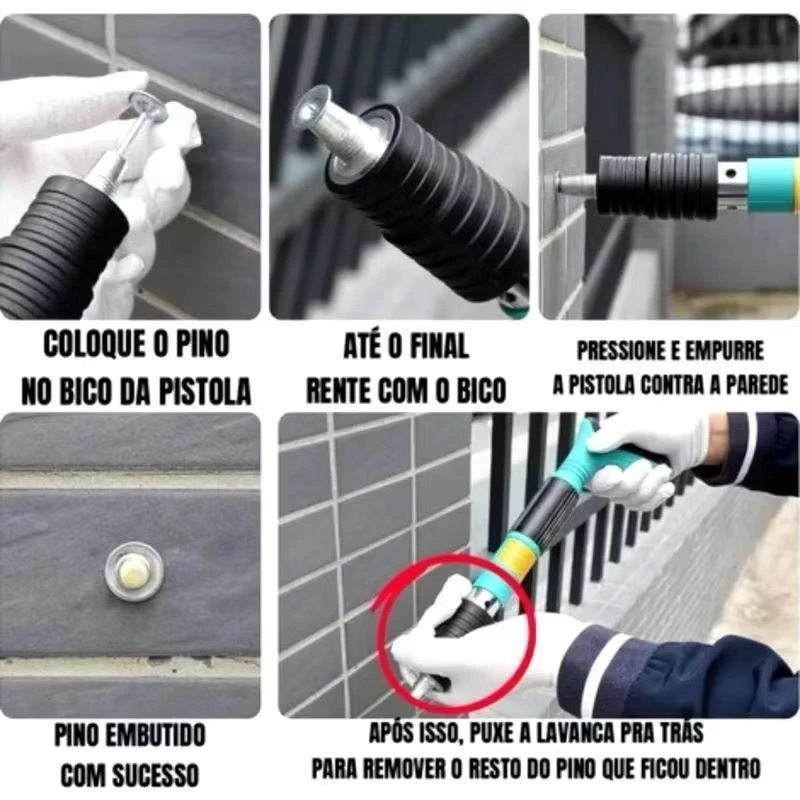 COLOQUE O PINO
NO BICO DA PISTOLA

ATÉ O FINAL
RENTE COM O BICO

PRESSIONE E EMPURRE
A PISTOLA CONTRA A PAREDE

PINO EMBUTIDO
COM SUCESSO

APÓS ISSO, PUXE A LAVANCA PRA TRÁS
PARA REMOVER O RESTO DO PINO QUE FICOU DENTRO